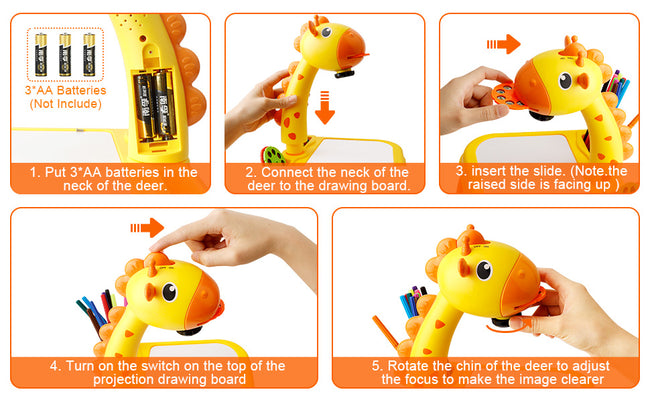 3*AA Batteries
(Not Include)

1. Put 3*AA batteries in the neck of the deer.

2. Connect the neck of the deer to the drawing board.

3. insert the slide. (Note.the raised side is facing up )

4. Turn on the switch on the top of the projection drawing board

5. Rotate the chin of the deer to adjust the focus to make the image clearer