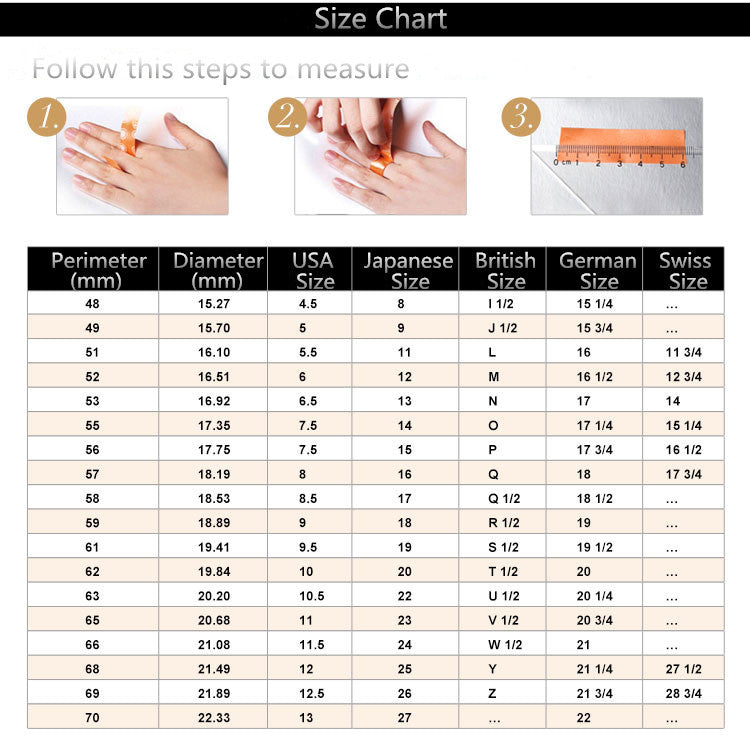 Size Chart

Follow this steps to measure

1.

2.

3.

0 cm 1 2 3 4 5 6

| Perimeter (mm) | Diameter (mm) | USA Size | Japanese Size | British Size | German Size | Swiss Size |
|---|---|---|---|---|---|---|
| 48 | 15.27 | 4.5 | 8 | I 1/2 | 15 1/4 | ... |
| 49 | 15.70 | 5 | 9 | J 1/2 | 15 3/4 | ... |
| 51 | 16.10 | 5.5 | 11 | L | 16 | 11 3/4 |
| 52 | 16.51 | 6 | 12 | M | 16 1/2 | 12 3/4 |
| 53 | 16.92 | 6.5 | 13 | N | 17 | 14 |
| 55 | 17.35 | 7.5 | 14 | O | 17 1/4 | 15 1/4 |
| 56 | 17.75 | 7.5 | 15 | P | 17 3/4 | 16 1/2 |
| 57 | 18.19 | 8 | 16 | Q | 18 | 17 3/4 |
| 58 | 18.53 | 8.5 | 17 | Q 1/2 | 18 1/2 | ... |
| 59 | 18.89 | 9 | 18 | R 1/2 | 19 | ... |
| 61 | 19.41 | 9.5 | 19 | S 1/2 | 19 1/2 | ... |
| 62 | 19.84 | 10 | 20 | T 1/2 | 20 | ... |
| 63 | 20.20 | 10.5 | 22 | U 1/2 | 20 1/4 | ... |
| 65 | 20.68 | 11 | 23 | V 1/2 | 20 3/4 | ... |
| 66 | 21.08 | 11.5 | 24 | W 1/2 | 21 | ... |
| 68 | 21.49 | 12 | 25 | Y | 21 1/4 | 27 1/2 |
| 69 | 21.89 | 12.5 | 26 | Z | 21 3/4 | 28 3/4 |
| 70 | 22.33 | 13 | 27 | ... | 22 | ... |